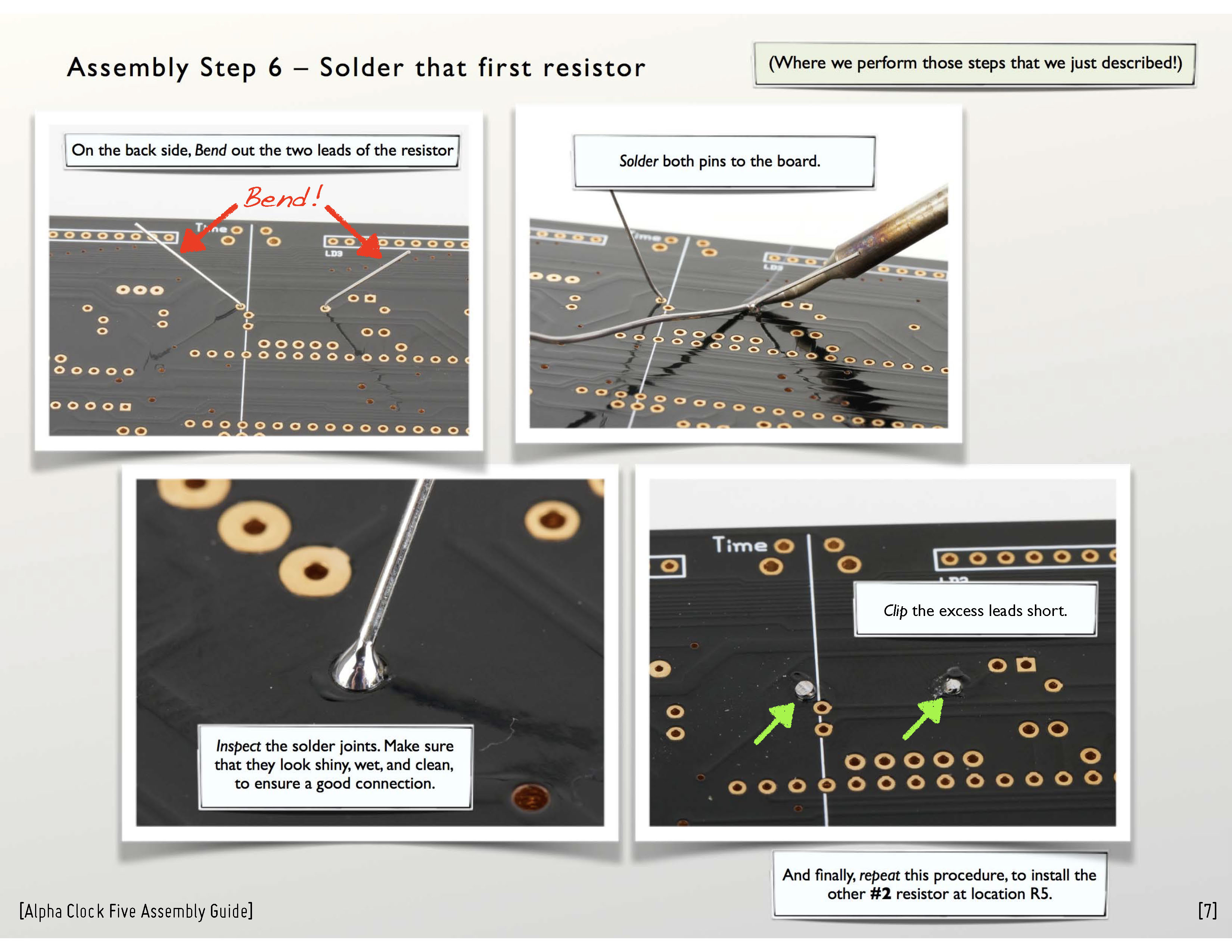 Assembly Step 6 – Solder that first resistor

(Where we perform those steps that we just described!)

On the back side, Bend out the two leads of the resistor

Bend!

Time

LD3

Solder both pins to the board.

Time

LD3

Inspect the solder joints. Make sure that they look shiny, wet, and clean, to ensure a good connection.

Time

Clip the excess leads short.

And finally, repeat this procedure, to install the other #2 resistor at location R5.

[Alpha Clock Five Assembly Guide]

[7]